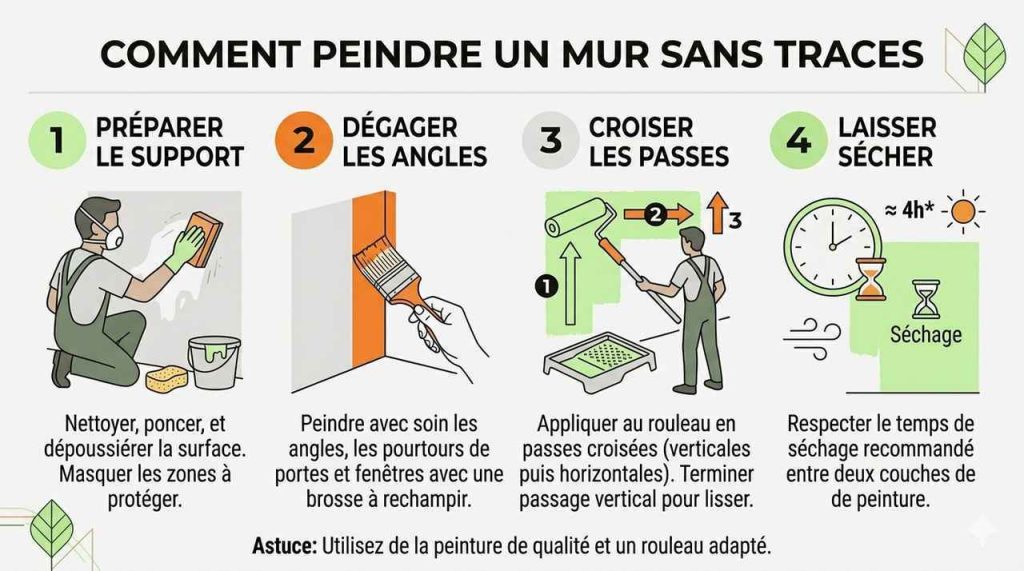 COMMENT PEINDRE UN MUR SANS TRACES

1 PRÉPARER LE SUPPORT

Nettoyer, poncer, et dépoussiérer la surface. Masquer les zones à protéger.

2 DÉGAGER LES ANGLES

Peindre avec soin les angles, les pourtours de portes et fenêtres avec une brosse à rechampir.

3 CROISER LES PASSES

1
2
3

Appliquer au rouleau en passes croisées (verticales puis horizontales). Terminer passage vertical pour lisser.

4 LAISSER SÉCHER

≈ 4h*

Séchage

Respecter le temps de séchage recommandé entre deux couches de de peinture.

Astuce: Utilisez de la peinture de qualité et un rouleau adapté.